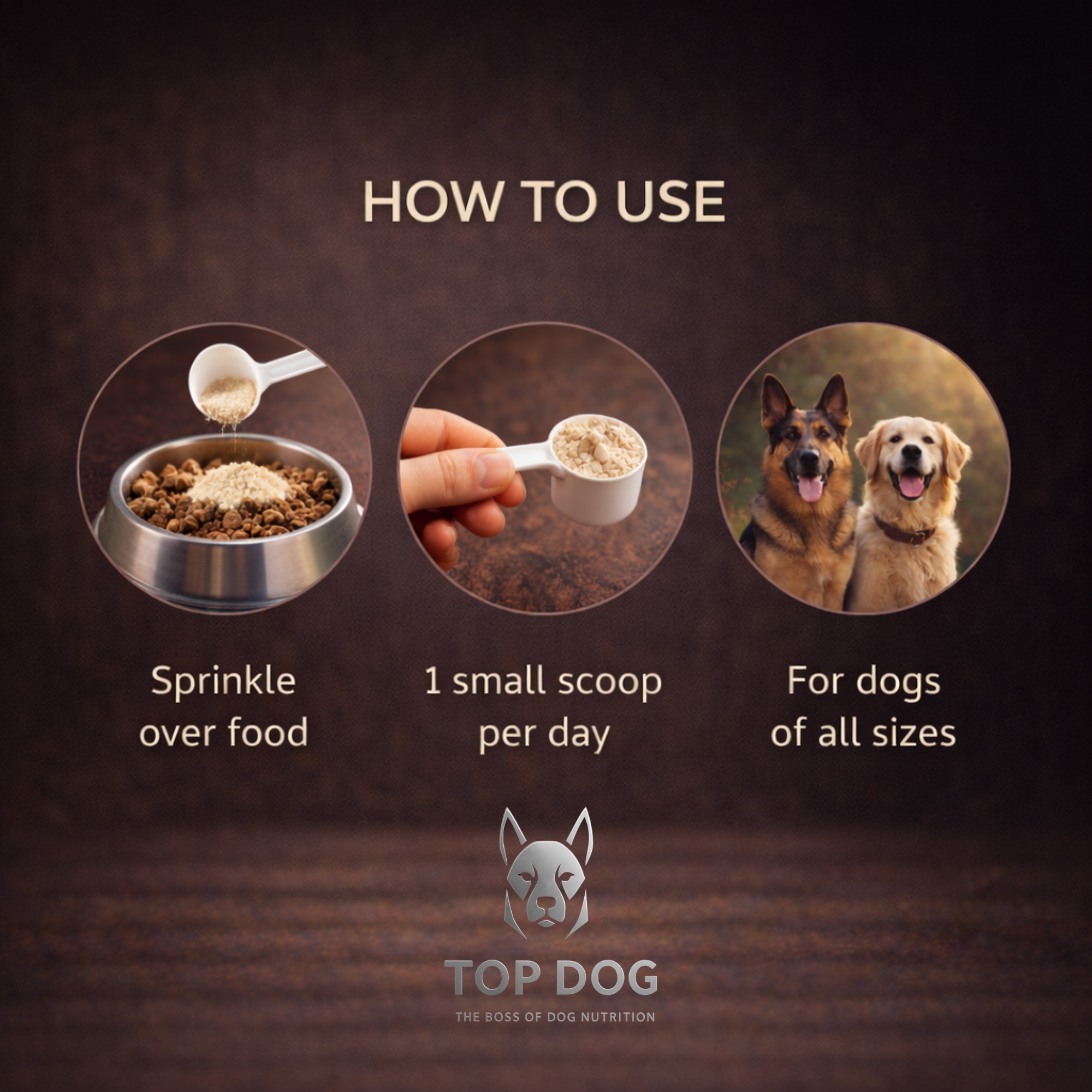 HOW TO USE

Sprinkle over food

1 small scoop per day

For dogs of all sizes

TOP DOG

THE BOSS OF DOG NUTRITION